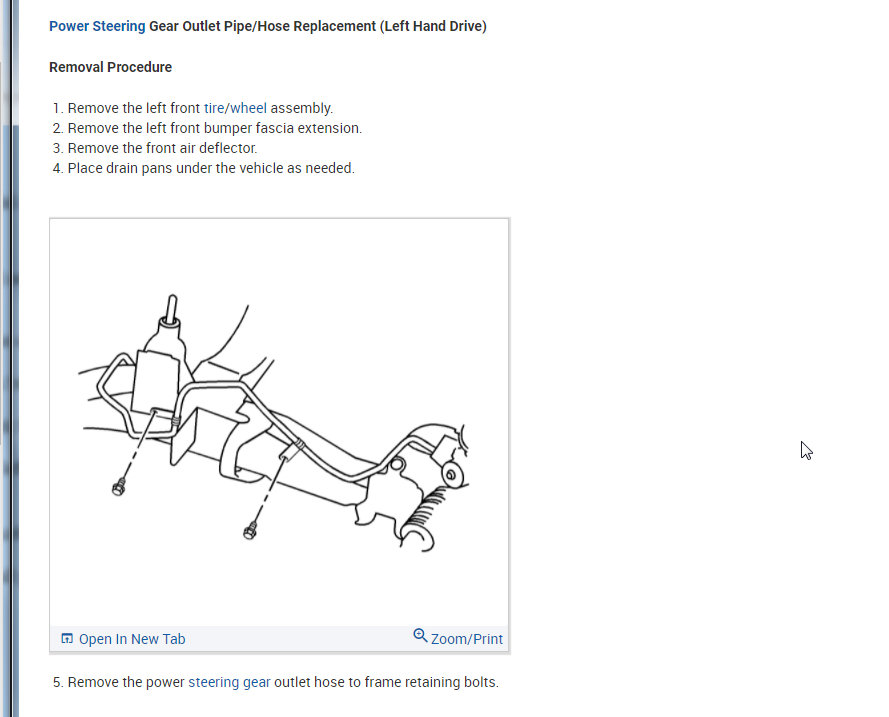 Power Steering Gear Outlet Pipe/Hose Replacement (Left Hand Drive)

Removal Procedure

1. Remove the left front tire/wheel assembly.
2. Remove the left front bumper fascia extension.
3. Remove the front air deflector.
4. Place drain pans under the vehicle as needed.

Open In New Tab
Zoom/Print

5. Remove the power steering gear outlet hose to frame retaining bolts.