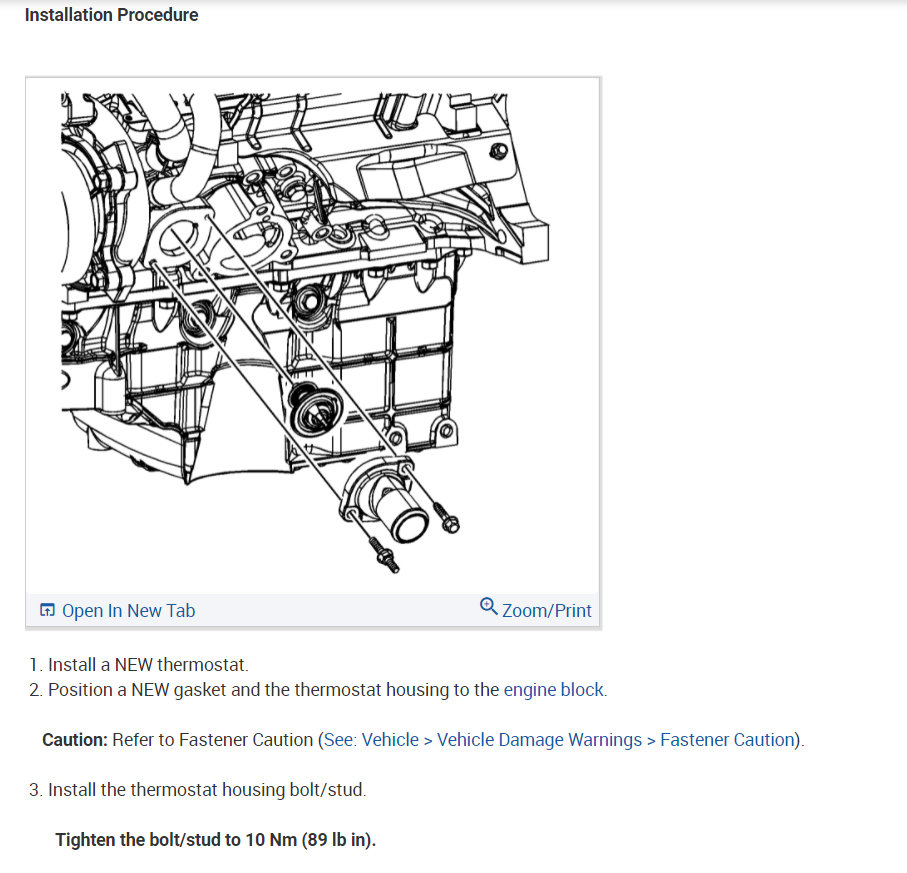 Installation Procedure

Open In New Tab

Zoom/Print

1. Install a NEW thermostat.
2. Position a NEW gasket and the thermostat housing to the engine block.

Caution: Refer to Fastener Caution (See: Vehicle > Vehicle Damage Warnings > Fastener Caution).

3. Install the thermostat housing bolt/stud.

Tighten the bolt/stud to 10 Nm (89 lb in).