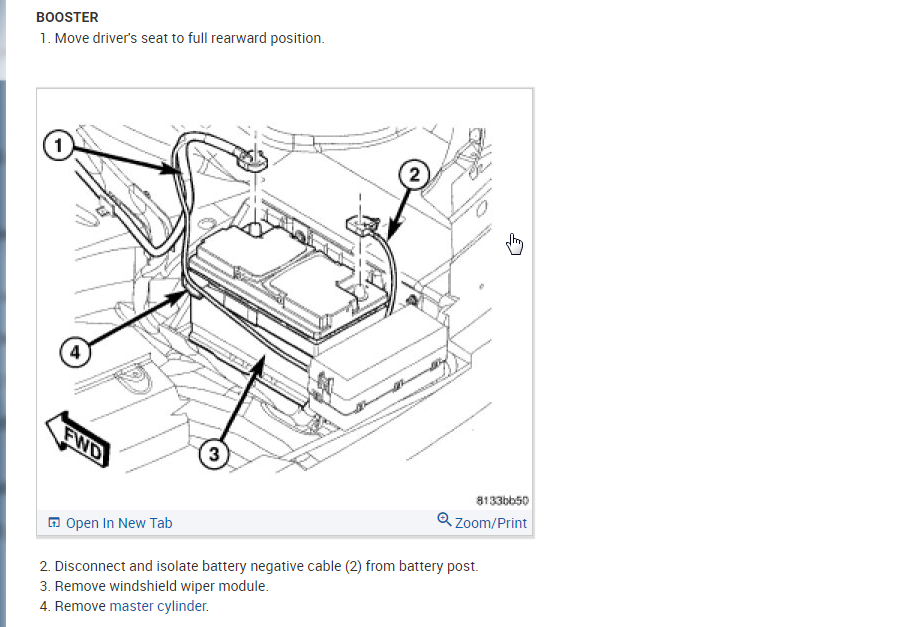 BOOSTER

1. Move driver's seat to full rearward position.

1

2

4

3

FWD

8133bb50

Open In New Tab

Zoom/Print

2. Disconnect and isolate battery negative cable (2) from battery post.
3. Remove windshield wiper module.
4. Remove master cylinder.