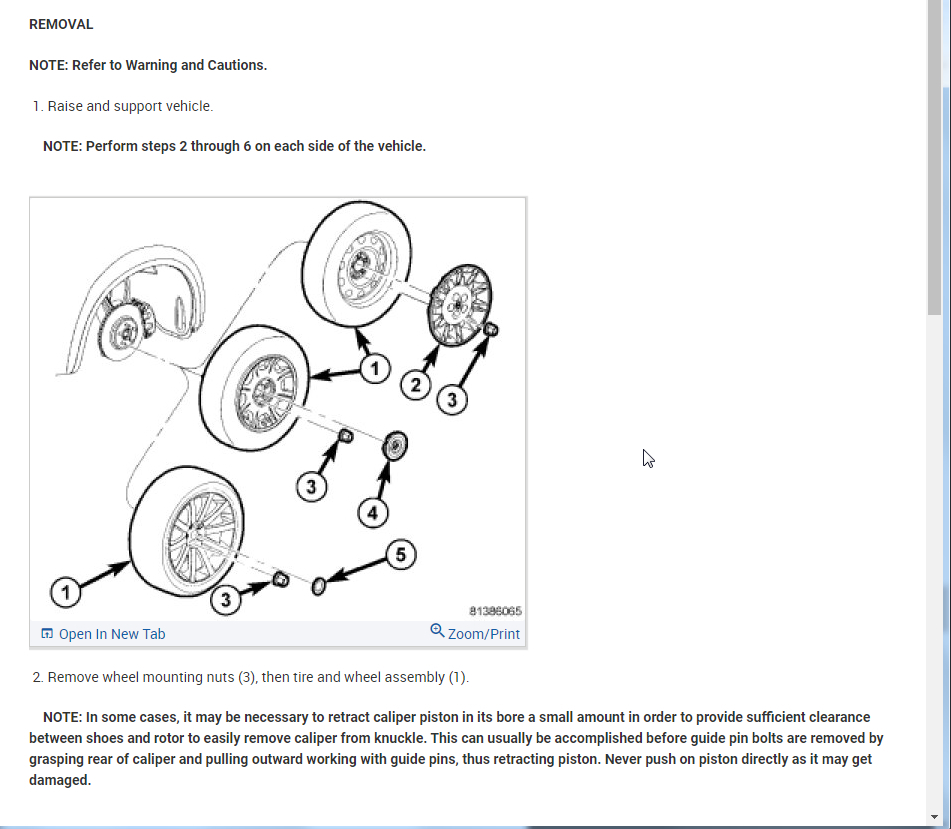 REMOVAL

NOTE: Refer to Warning and Cautions.

1. Raise and support vehicle.

NOTE: Perform steps 2 through 6 on each side of the vehicle.

1
2
3
3
4
5
1
3
81386065

Open In New Tab
Zoom/Print

2. Remove wheel mounting nuts (3), then tire and wheel assembly (1).

NOTE: In some cases, it may be necessary to retract caliper piston in its bore a small amount in order to provide sufficient clearance between shoes and rotor to easily remove caliper from knuckle. This can usually be accomplished before guide pin bolts are removed by grasping rear of caliper and pulling outward working with guide pins, thus retracting piston. Never push on piston directly as it may get damaged.