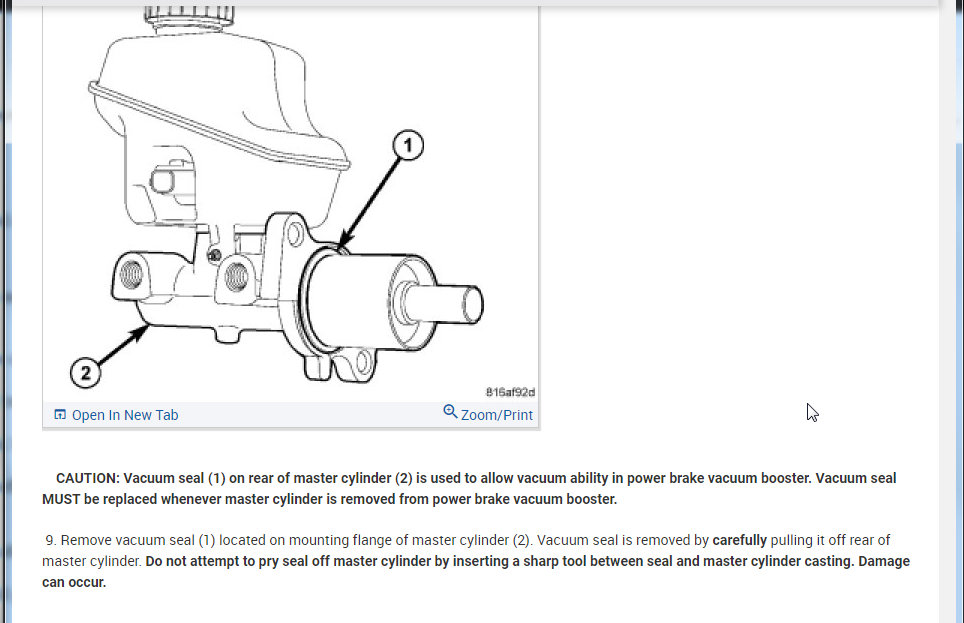 1

2

816af92d

Open In New Tab

Zoom/Print

CAUTION: Vacuum seal (1) on rear of master cylinder (2) is used to allow vacuum ability in power brake vacuum booster. Vacuum seal MUST be replaced whenever master cylinder is removed from power brake vacuum booster.

9. Remove vacuum seal (1) located on mounting flange of master cylinder (2). Vacuum seal is removed by carefully pulling it off rear of master cylinder. Do not attempt to pry seal off master cylinder by inserting a sharp tool between seal and master cylinder casting. Damage can occur.