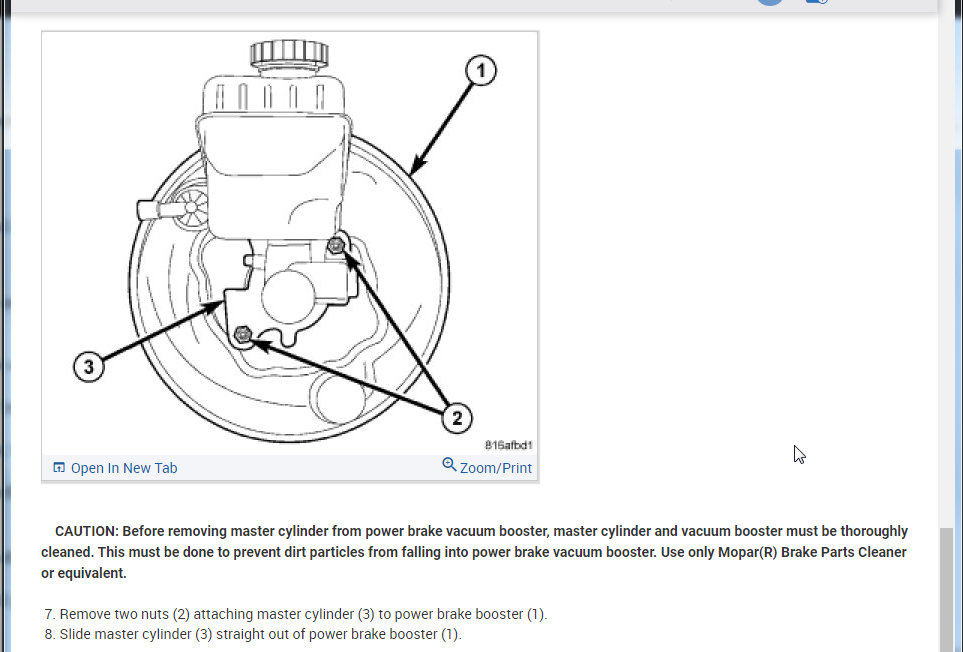 1

3

2

816afbd1

Open In New Tab

Zoom/Print

CAUTION: Before removing master cylinder from power brake vacuum booster, master cylinder and vacuum booster must be thoroughly cleaned. This must be done to prevent dirt particles from falling into power brake vacuum booster. Use only Mopar(R) Brake Parts Cleaner or equivalent.

7. Remove two nuts (2) attaching master cylinder (3) to power brake booster (1).
8. Slide master cylinder (3) straight out of power brake booster (1).