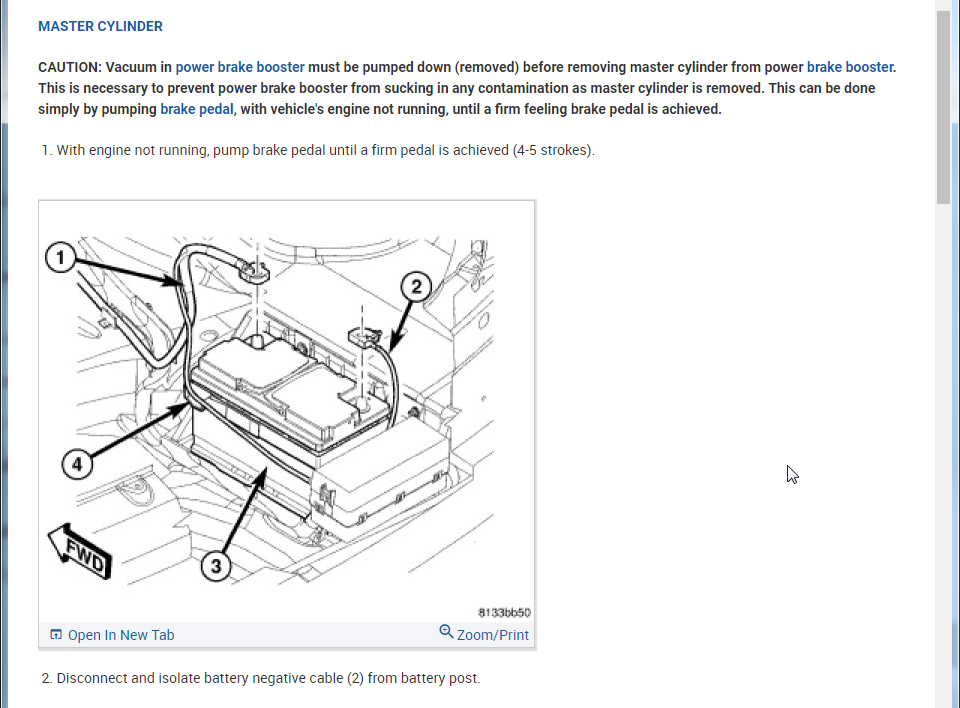 MASTER CYLINDER

CAUTION: Vacuum in power brake booster must be pumped down (removed) before removing master cylinder from power brake booster. This is necessary to prevent power brake booster from sucking in any contamination as master cylinder is removed. This can be done simply by pumping brake pedal, with vehicle's engine not running, until a firm feeling brake pedal is achieved.

1. With engine not running, pump brake pedal until a firm pedal is achieved (4-5 strokes).

1
2
4
3
FWD
8133bb50

Open In New Tab
Zoom/Print

2. Disconnect and isolate battery negative cable (2) from battery post.