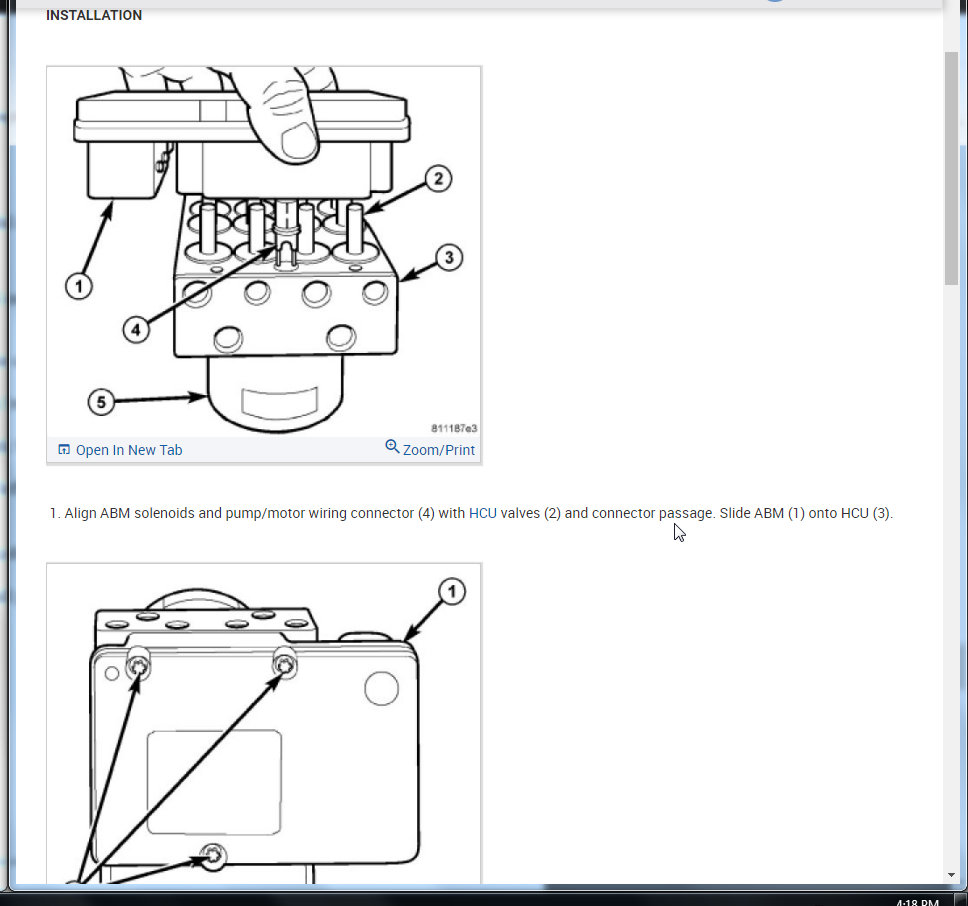 INSTALLATION

2
3
1
4
5
811187e3

Open In New Tab
Zoom/Print

1. Align ABM solenoids and pump/motor wiring connector (4) with HCU valves (2) and connector passage. Slide ABM (1) onto HCU (3).

1

4:18 PM