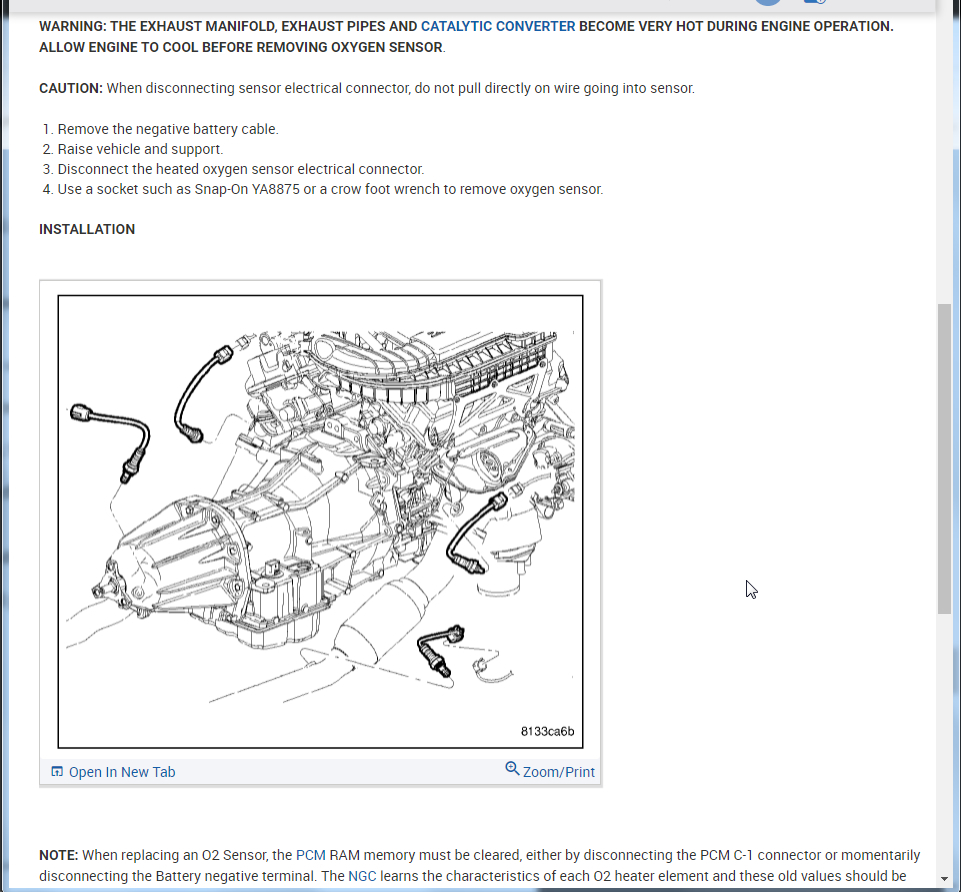 WARNING: THE EXHAUST MANIFOLD, EXHAUST PIPES AND CATALYTIC CONVERTER BECOME VERY HOT DURING ENGINE OPERATION. ALLOW ENGINE TO COOL BEFORE REMOVING OXYGEN SENSOR.

CAUTION: When disconnecting sensor electrical connector, do not pull directly on wire going into sensor.

1. Remove the negative battery cable.
2. Raise vehicle and support.
3. Disconnect the heated oxygen sensor electrical connector.
4. Use a socket such as Snap-On YA8875 or a crow foot wrench to remove oxygen sensor.

INSTALLATION

8133ca6b

Open In New Tab

Zoom/Print

NOTE: When replacing an O2 Sensor, the PCM RAM memory must be cleared, either by disconnecting the PCM C-1 connector or momentarily disconnecting the Battery negative terminal. The NGC learns the characteristics of each O2 heater element and these old values should be