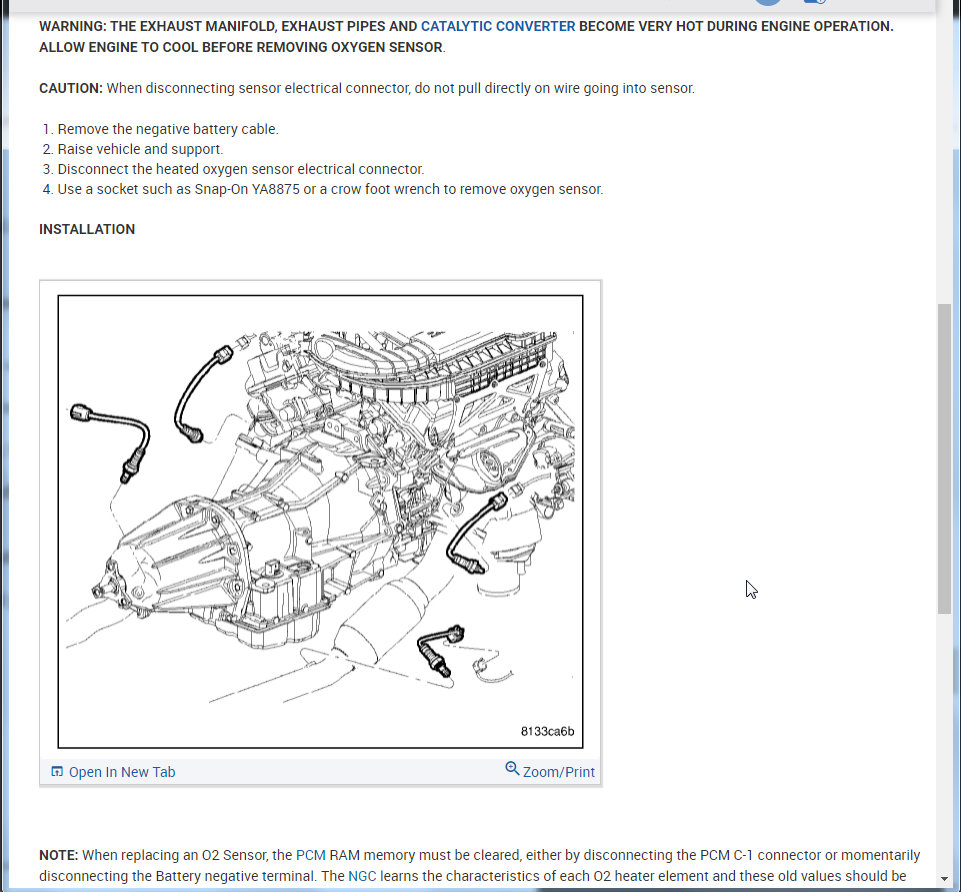 WARNING: THE EXHAUST MANIFOLD, EXHAUST PIPES AND CATALYTIC CONVERTER BECOME VERY HOT DURING ENGINE OPERATION. ALLOW ENGINE TO COOL BEFORE REMOVING OXYGEN SENSOR.

CAUTION: When disconnecting sensor electrical connector, do not pull directly on wire going into sensor.

1. Remove the negative battery cable.
2. Raise vehicle and support.
3. Disconnect the heated oxygen sensor electrical connector.
4. Use a socket such as Snap-On YA8875 or a crow foot wrench to remove oxygen sensor.

INSTALLATION

8133ca6b

Open In New Tab

Zoom/Print

NOTE: When replacing an O2 Sensor, the PCM RAM memory must be cleared, either by disconnecting the PCM C-1 connector or momentarily disconnecting the Battery negative terminal. The NGC learns the characteristics of each O2 heater element and these old values should be