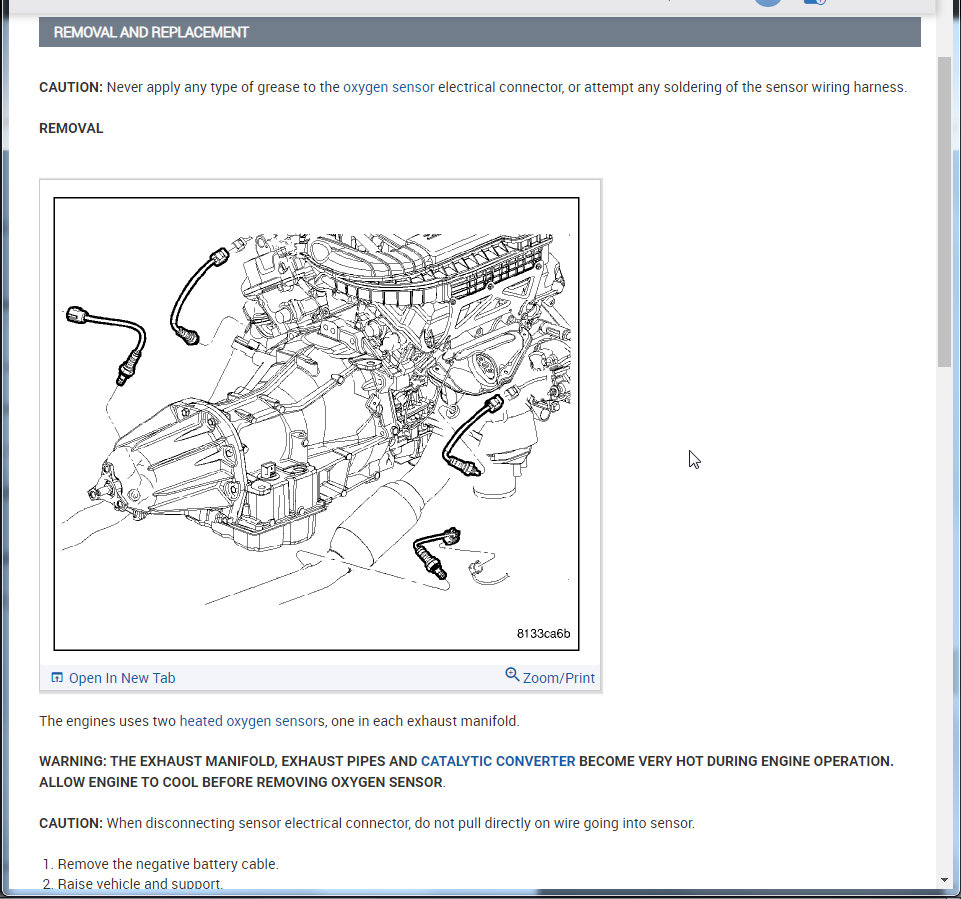 REMOVAL AND REPLACEMENT

CAUTION: Never apply any type of grease to the oxygen sensor electrical connector, or attempt any soldering of the sensor wiring harness.

REMOVAL

8133ca6b

Open In New Tab

Zoom/Print

The engines uses two heated oxygen sensors, one in each exhaust manifold.

WARNING: THE EXHAUST MANIFOLD, EXHAUST PIPES AND CATALYTIC CONVERTER BECOME VERY HOT DURING ENGINE OPERATION. ALLOW ENGINE TO COOL BEFORE REMOVING OXYGEN SENSOR.

CAUTION: When disconnecting sensor electrical connector, do not pull directly on wire going into sensor.

1. Remove the negative battery cable.
2. Raise vehicle and support.