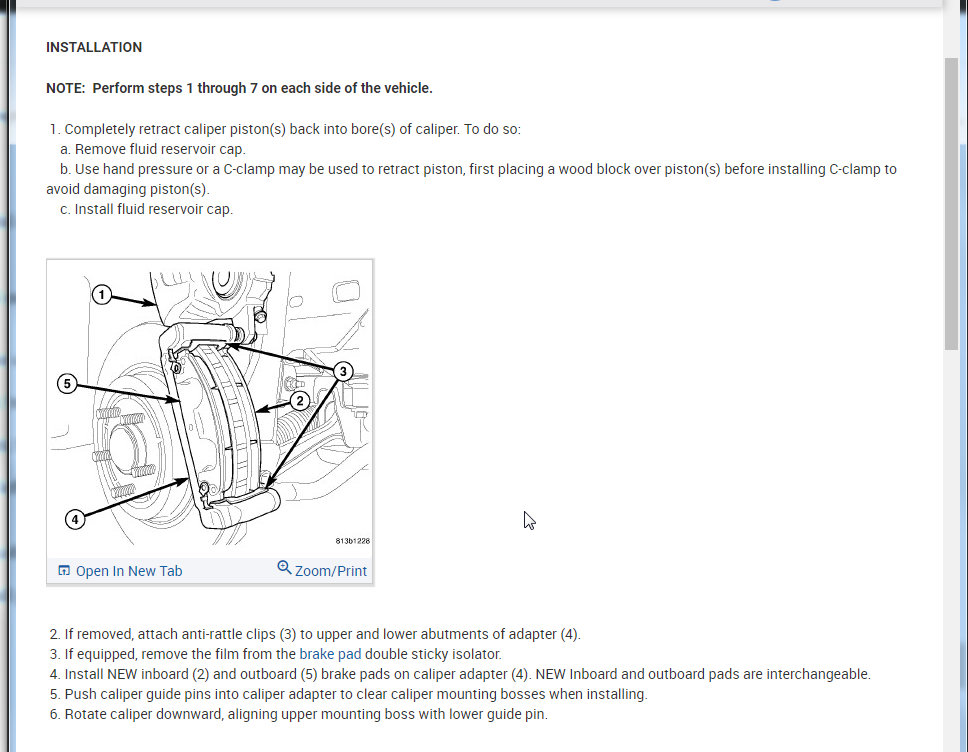 INSTALLATION

NOTE: Perform steps 1 through 7 on each side of the vehicle.

1. Completely retract caliper piston(s) back into bore(s) of caliper. To do so:
a. Remove fluid reservoir cap.
b. Use hand pressure or a C-clamp may be used to retract piston, first placing a wood block over piston(s) before installing C-clamp to avoid damaging piston(s).
c. Install fluid reservoir cap.

1
5
3
2
4
813b1228

Open In New Tab
Zoom/Print

2. If removed, attach anti-rattle clips (3) to upper and lower abutments of adapter (4).
3. If equipped, remove the film from the brake pad double sticky isolator.
4. Install NEW inboard (2) and outboard (5) brake pads on caliper adapter (4). NEW Inboard and outboard pads are interchangeable.
5. Push caliper guide pins into caliper adapter to clear caliper mounting bosses when installing.
6. Rotate caliper downward, aligning upper mounting boss with lower guide pin.