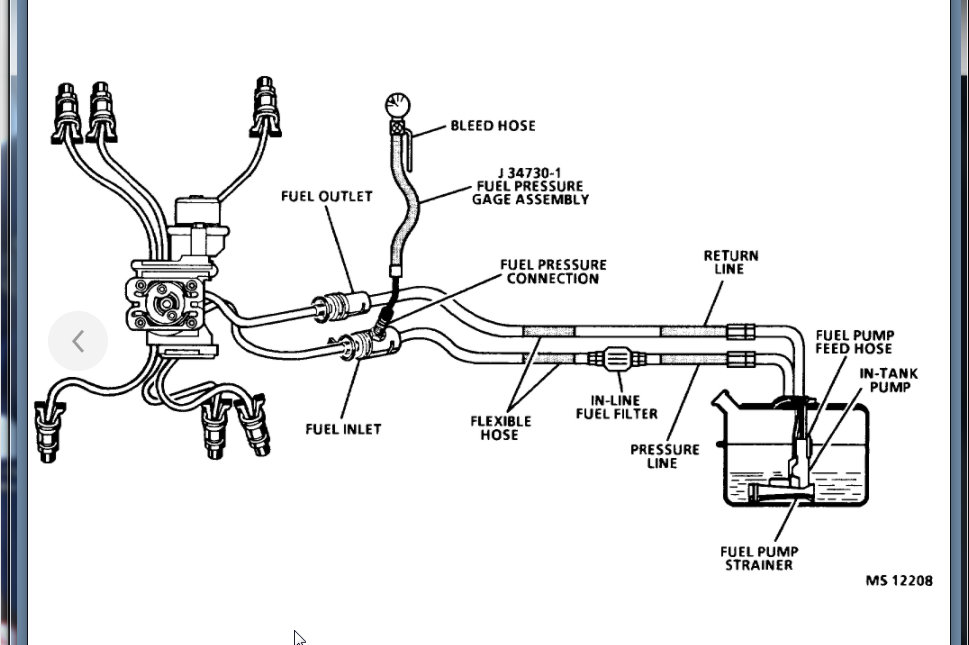 BLEED HOSE

J 34730-1
FUEL PRESSURE
GAGE ASSEMBLY

FUEL OUTLET

FUEL PRESSURE
CONNECTION

RETURN
LINE

FUEL PUMP
FEED HOSE

IN-TANK
PUMP

FUEL INLET

FLEXIBLE
HOSE

IN-LINE
FUEL FILTER

PRESSURE
LINE

FUEL PUMP
STRAINER

MS 12208