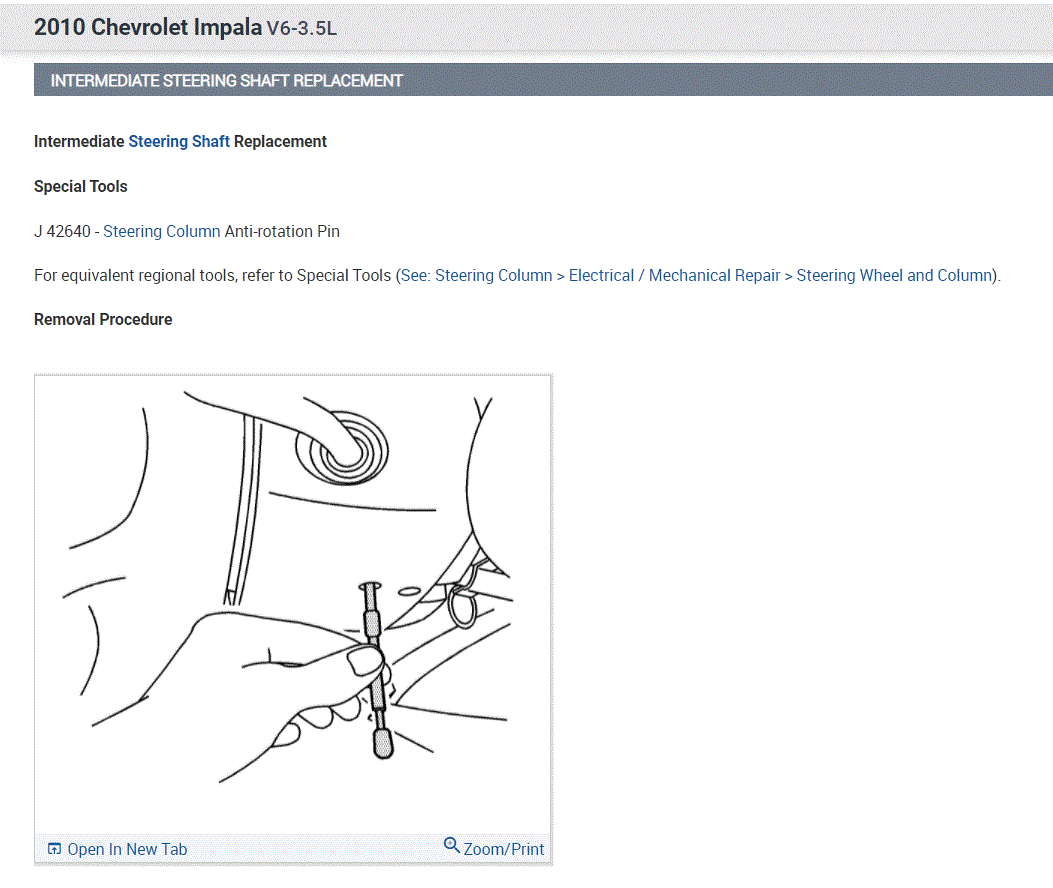 2010 Chevrolet Impala V6-3.5L

INTERMEDIATE STEERING SHAFT REPLACEMENT

Intermediate Steering Shaft Replacement

Special Tools

J 42640 - Steering Column Anti-rotation Pin

For equivalent regional tools, refer to Special Tools (See: Steering Column > Electrical / Mechanical Repair > Steering Wheel and Column).

Removal Procedure

Open In New Tab

Zoom/Print