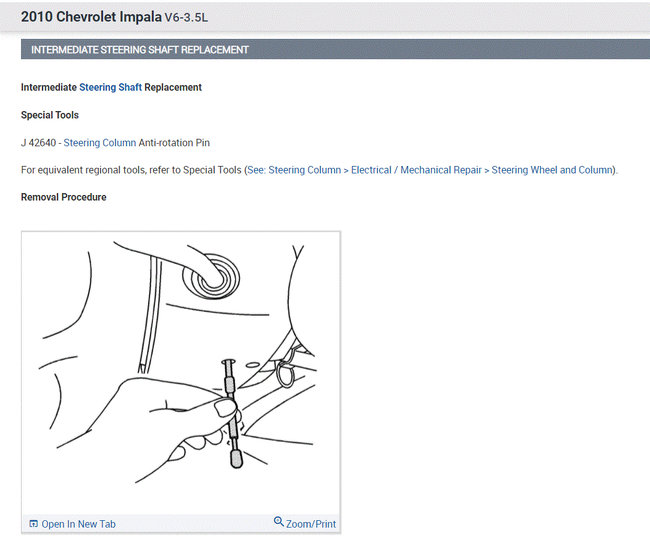 2010 Chevrolet Impala V6-3.5L

INTERMEDIATE STEERING SHAFT REPLACEMENT

Intermediate Steering Shaft Replacement

Special Tools

J 42640 - Steering Column Anti-rotation Pin

For equivalent regional tools, refer to Special Tools (See: Steering Column > Electrical / Mechanical Repair > Steering Wheel and Column).

Removal Procedure

Open In New Tab

Zoom/Print