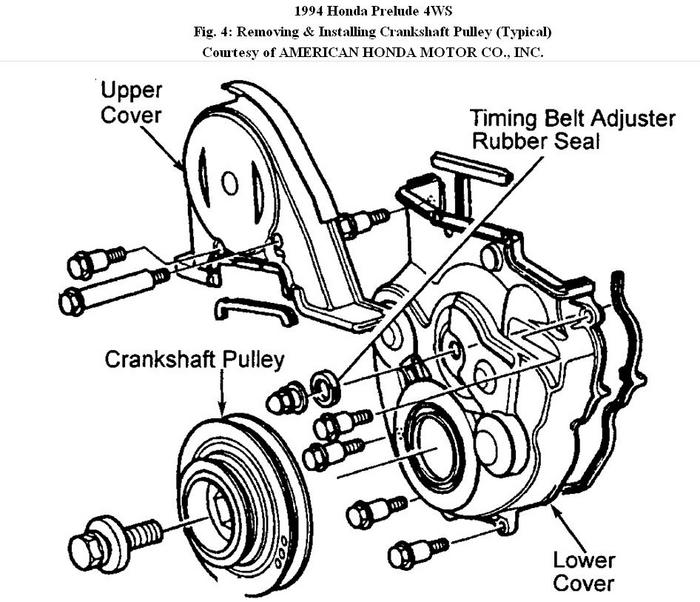 1994 Honda Prelude 4WS
Fig. 4: Removing & Installing Crankshaft Pulley (Typical)
Courtesy of AMERICAN HONDA MOTOR CO., INC.

Upper Cover

Timing Belt Adjuster Rubber Seal

Crankshaft Pulley

Lower Cover