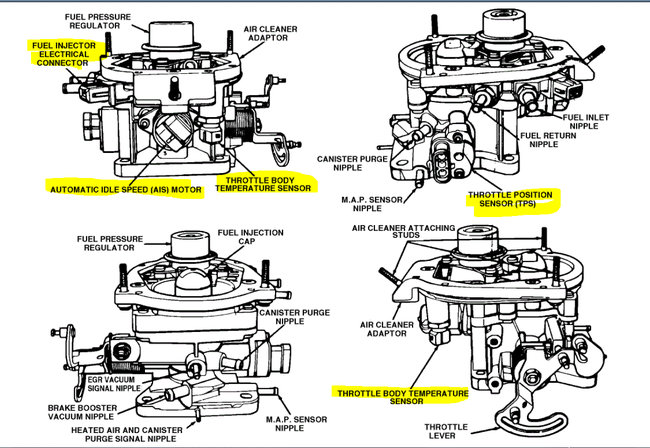 FUEL PRESSURE REGULATOR

AIR CLEANER ADAPTOR

FUEL INJECTOR ELECTRICAL CONNECTOR

AUTOMATIC IDLE SPEED (AIS) MOTOR

THROTTLE BODY TEMPERATURE SENSOR

FUEL INLET NIPPLE

FUEL RETURN NIPPLE

CANISTER PURGE NIPPLE

M.A.P. SENSOR NIPPLE

THROTTLE POSITION SENSOR (TPS)

FUEL PRESSURE REGULATOR

FUEL INJECTION CAP

CANISTER PURGE NIPPLE

EGR VACUUM SIGNAL NIPPLE

BRAKE BOOSTER VACUUM NIPPLE

HEATED AIR AND CANISTER PURGE SIGNAL NIPPLE

M.A.P. SENSOR NIPPLE

AIR CLEANER ATTACHING STUDS

AIR CLEANER ADAPTOR

THROTTLE BODY TEMPERATURE SENSOR

THROTTLE LEVER