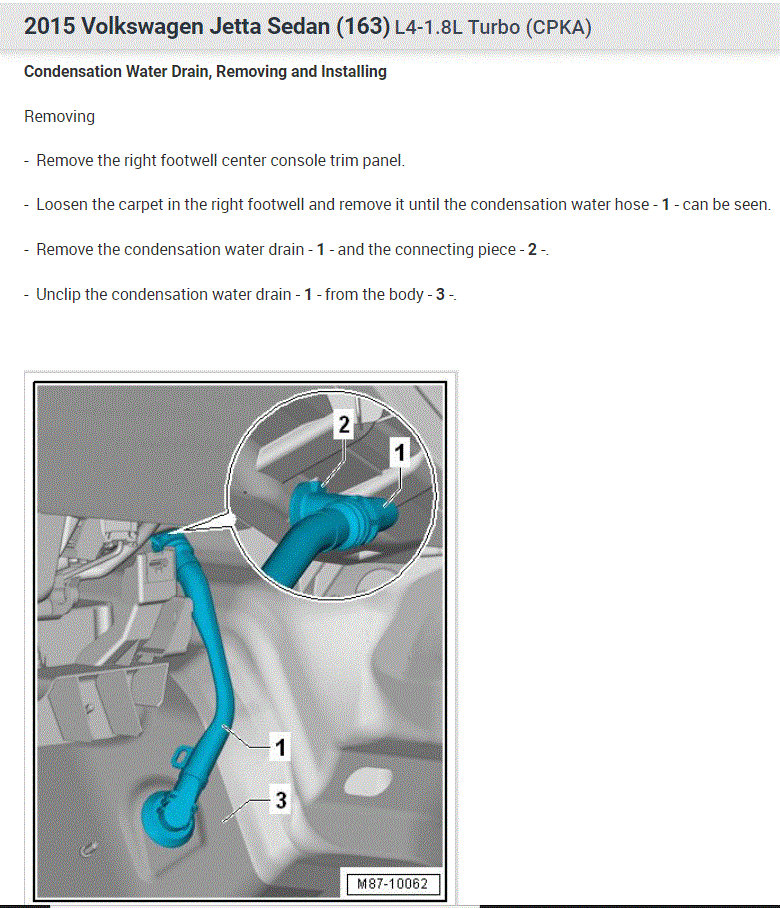 2015 Volkswagen Jetta Sedan (163) L4-1.8L Turbo (CPKA)

Condensation Water Drain, Removing and Installing

Removing

- Remove the right footwell center console trim panel.

- Loosen the carpet in the right footwell and remove it until the condensation water hose - 1 - can be seen.

- Remove the condensation water drain - 1 - and the connecting piece - 2 -.

- Unclip the condensation water drain - 1 - from the body - 3 -.

2
1
1
3
M87-10062