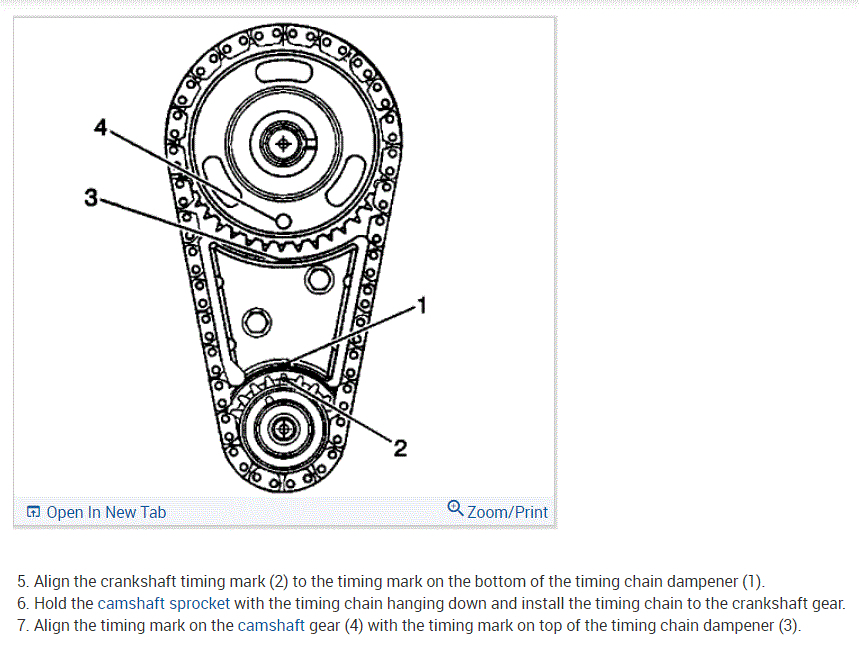 4
3
1
2

Open In New Tab
Zoom/Print

5. Align the crankshaft timing mark (2) to the timing mark on the bottom of the timing chain dampener (1).
6. Hold the camshaft sprocket with the timing chain hanging down and install the timing chain to the crankshaft gear.
7. Align the timing mark on the camshaft gear (4) with the timing mark on top of the timing chain dampener (3).