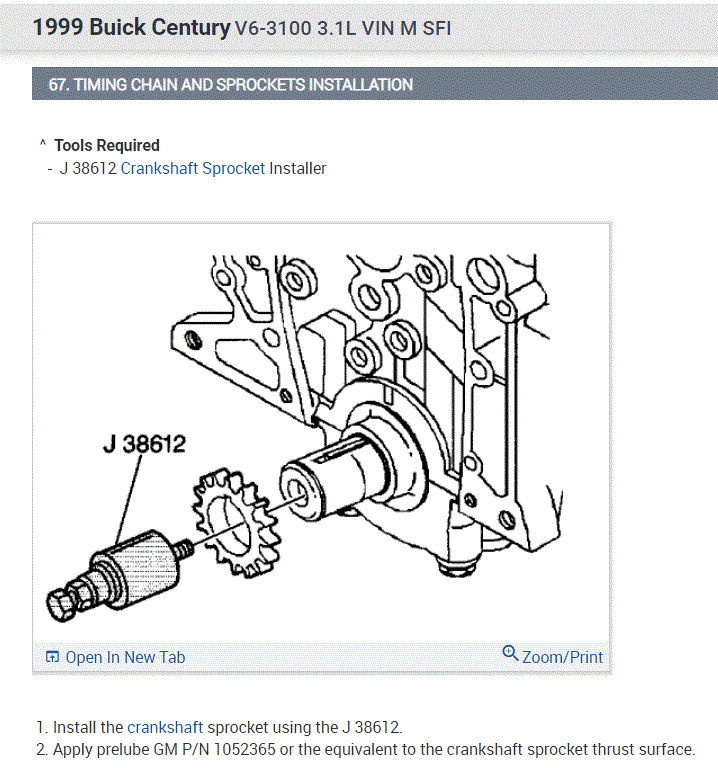 1999 Buick Century V6-3100 3.1L VIN M SFI

67. TIMING CHAIN AND SPROCKETS INSTALLATION

^ Tools Required
- J 38612 Crankshaft Sprocket Installer

J 38612

Open In New Tab

Zoom/Print

1. Install the crankshaft sprocket using the J 38612.
2. Apply prelube GM P/N 1052365 or the equivalent to the crankshaft sprocket thrust surface.