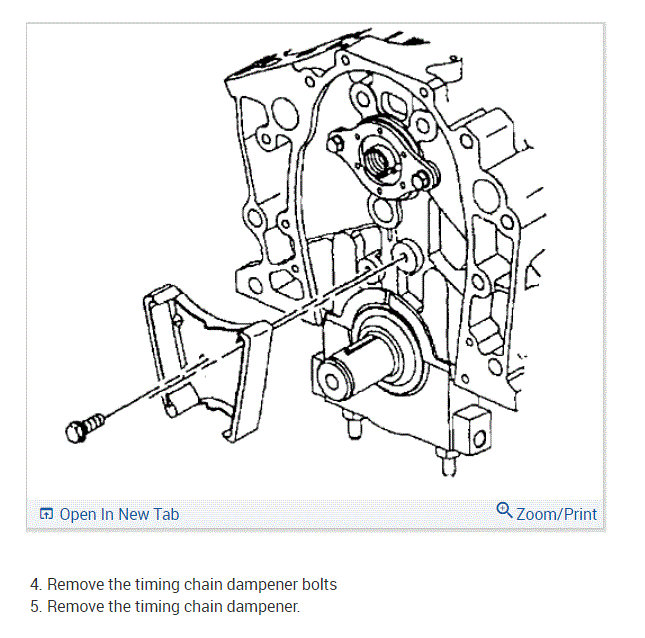 Open In New Tab

Zoom/Print

4. Remove the timing chain dampener bolts
5. Remove the timing chain dampener.