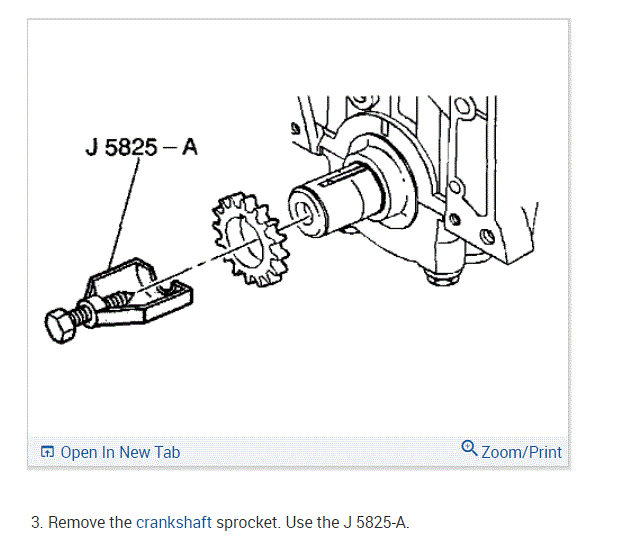 J 5825 – A

Open In New Tab

Zoom/Print

3. Remove the crankshaft sprocket. Use the J 5825-A.