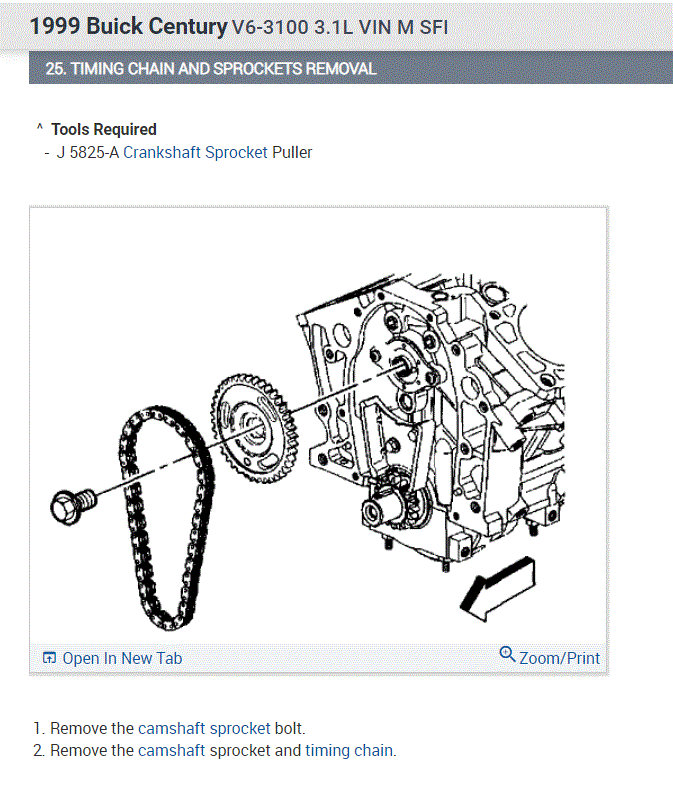 1999 Buick Century V6-3100 3.1L VIN M SFI

25. TIMING CHAIN AND SPROCKETS REMOVAL

^ Tools Required
- J 5825-A Crankshaft Sprocket Puller

Open In New Tab

Zoom/Print

1. Remove the camshaft sprocket bolt.
2. Remove the camshaft sprocket and timing chain.