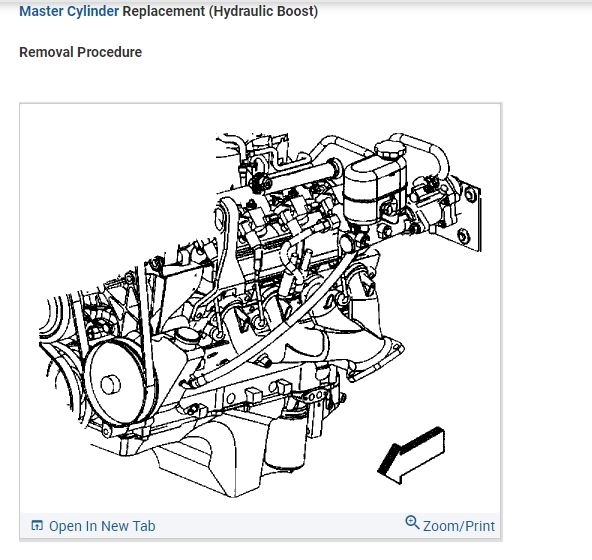 Master Cylinder Replacement (Hydraulic Boost)

Removal Procedure

Open In New Tab

Zoom/Print