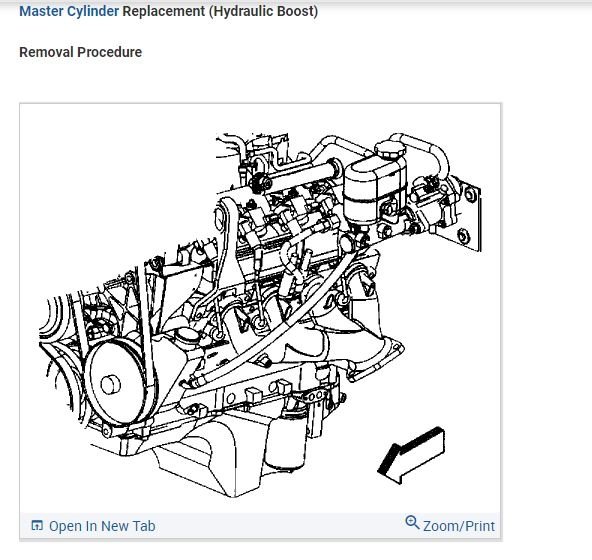 Master Cylinder Replacement (Hydraulic Boost)

Removal Procedure

Open In New Tab

Zoom/Print