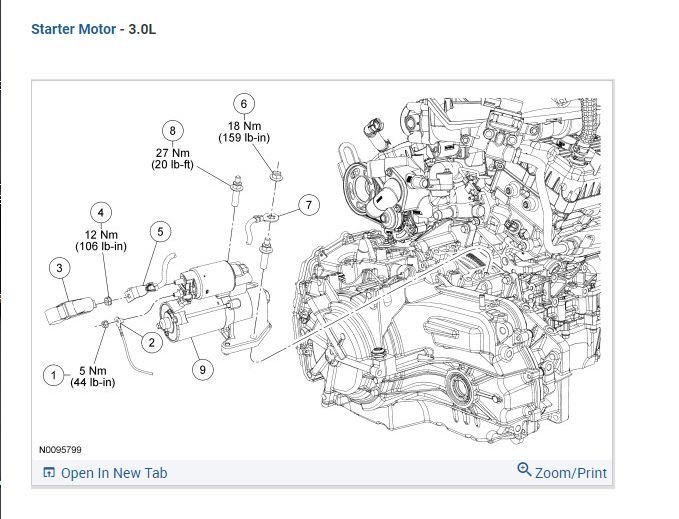 Starter Motor - 3.0L

6
18 Nm
(159 lb-in)

8
27 Nm
(20 lb-ft)

7

4
12 Nm
(106 lb-in)

5

3

2

9

1
5 Nm
(44 lb-in)

N0095799

Open In New Tab

Zoom/Print