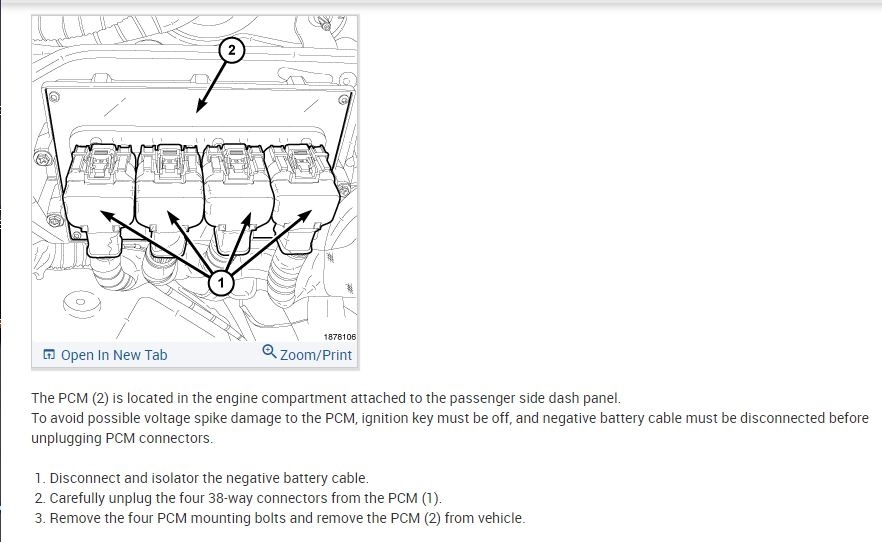 2

1

1878106

Open In New Tab

Zoom/Print

The PCM (2) is located in the engine compartment attached to the passenger side dash panel.
To avoid possible voltage spike damage to the PCM, ignition key must be off, and negative battery cable must be disconnected before unplugging PCM connectors.

1. Disconnect and isolator the negative battery cable.
2. Carefully unplug the four 38-way connectors from the PCM (1).
3. Remove the four PCM mounting bolts and remove the PCM (2) from vehicle.