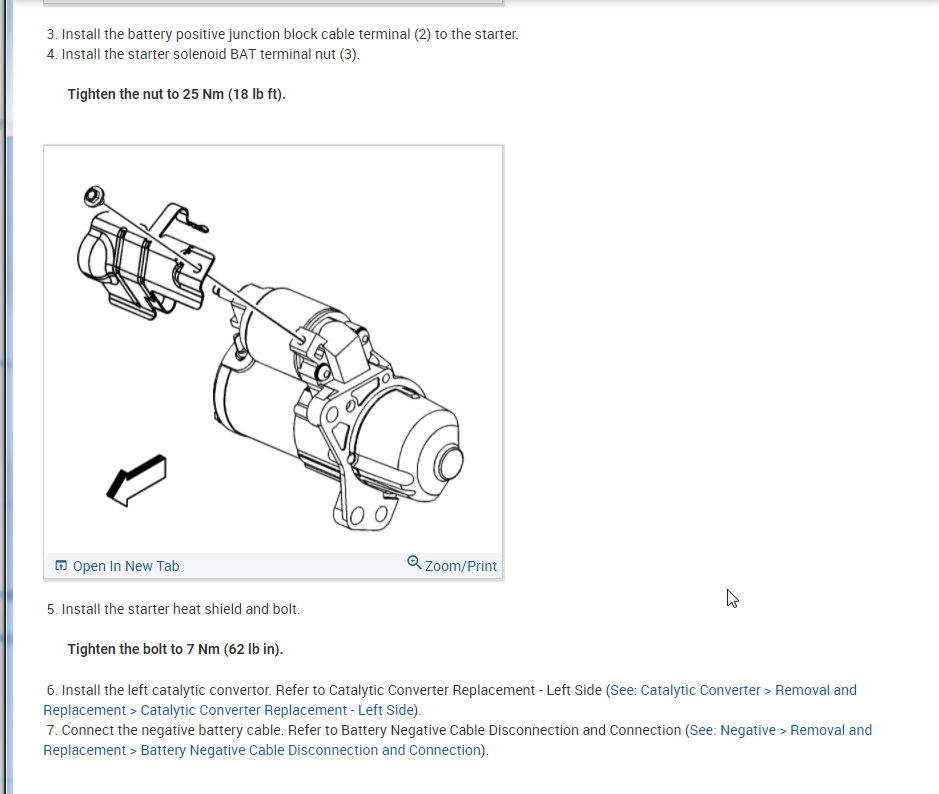 3. Install the battery positive junction block cable terminal (2) to the starter.
4. Install the starter solenoid BAT terminal nut (3).

Tighten the nut to 25 Nm (18 lb ft).

Open In New Tab
Zoom/Print

5. Install the starter heat shield and bolt.

Tighten the bolt to 7 Nm (62 lb in).

6. Install the left catalytic convertor. Refer to Catalytic Converter Replacement - Left Side (See: Catalytic Converter > Removal and Replacement > Catalytic Converter Replacement - Left Side).
7. Connect the negative battery cable. Refer to Battery Negative Cable Disconnection and Connection (See: Negative > Removal and Replacement > Battery Negative Cable Disconnection and Connection).