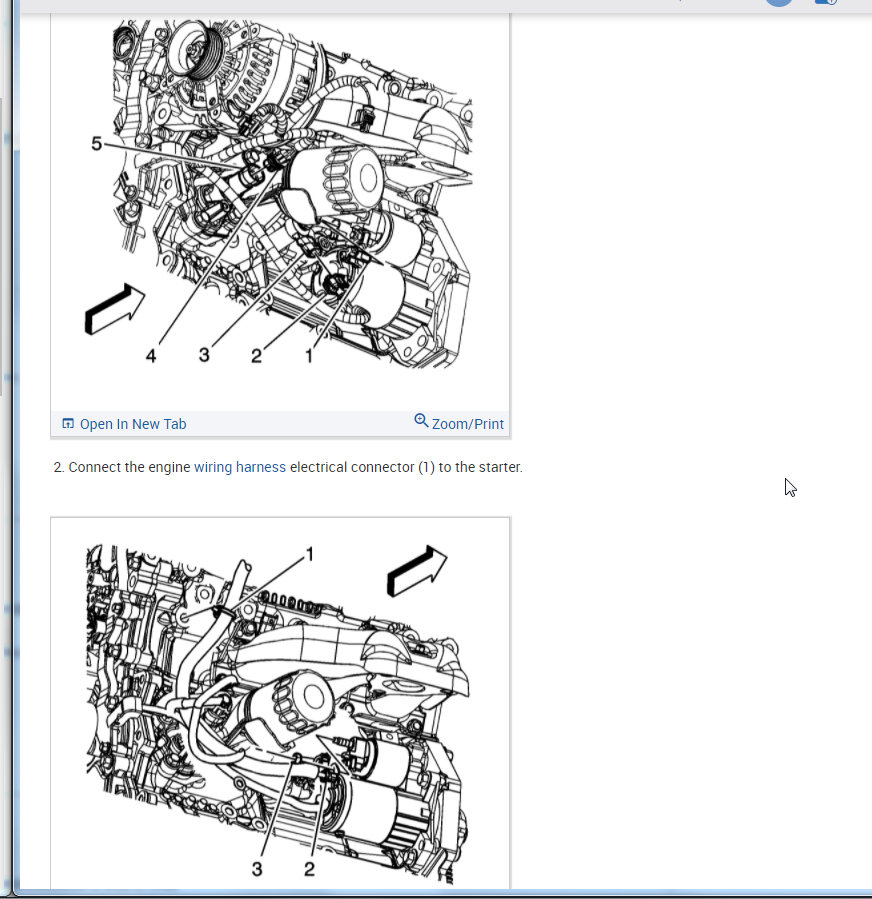 5

4 3 2 1

Open In New Tab

Zoom/Print

2. Connect the engine wiring harness electrical connector (1) to the starter.

1

3 2