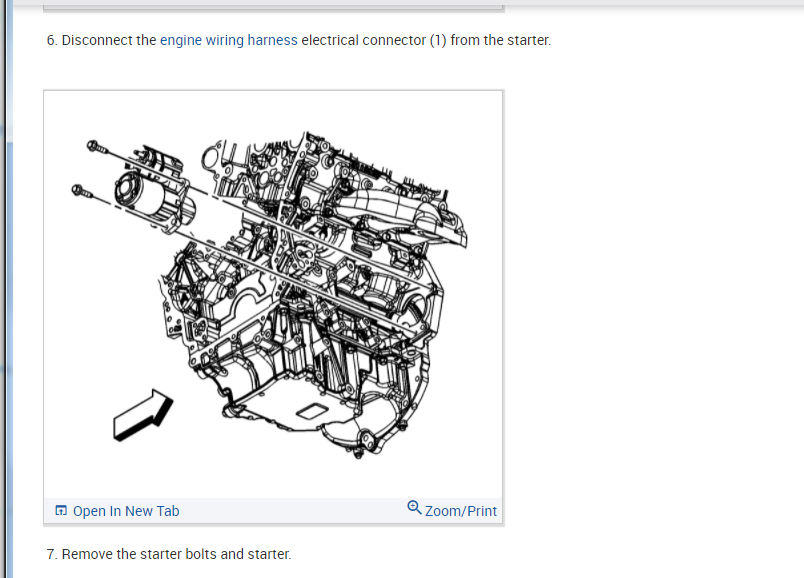 6. Disconnect the engine wiring harness electrical connector (1) from the starter.

Open In New Tab

Zoom/Print

7. Remove the starter bolts and starter.