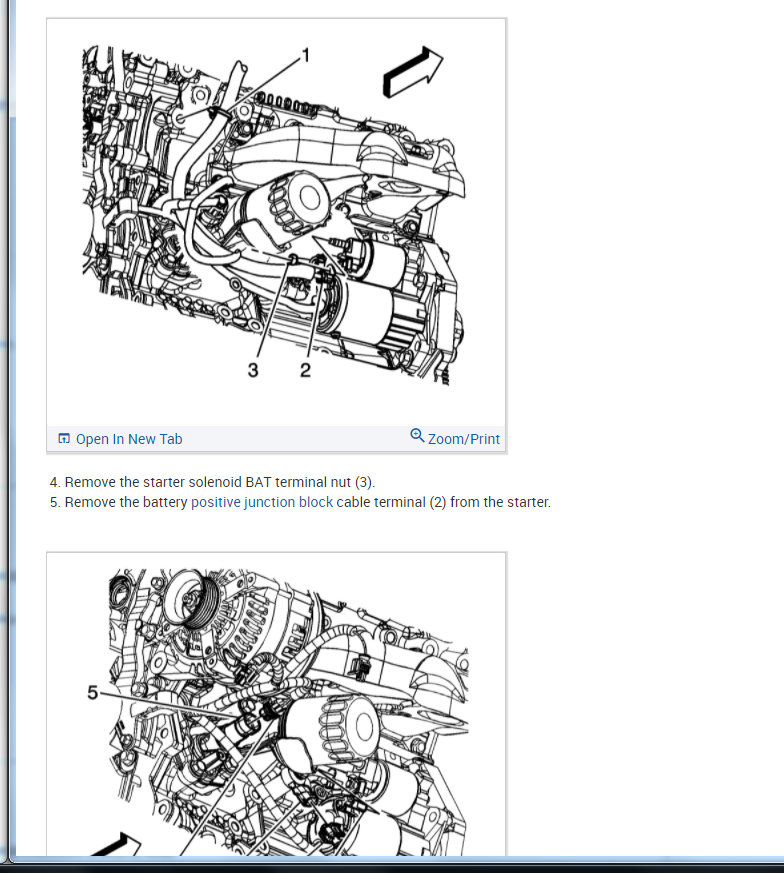 1

3 2

Open In New Tab

Zoom/Print

4. Remove the starter solenoid BAT terminal nut (3).
5. Remove the battery positive junction block cable terminal (2) from the starter.

5