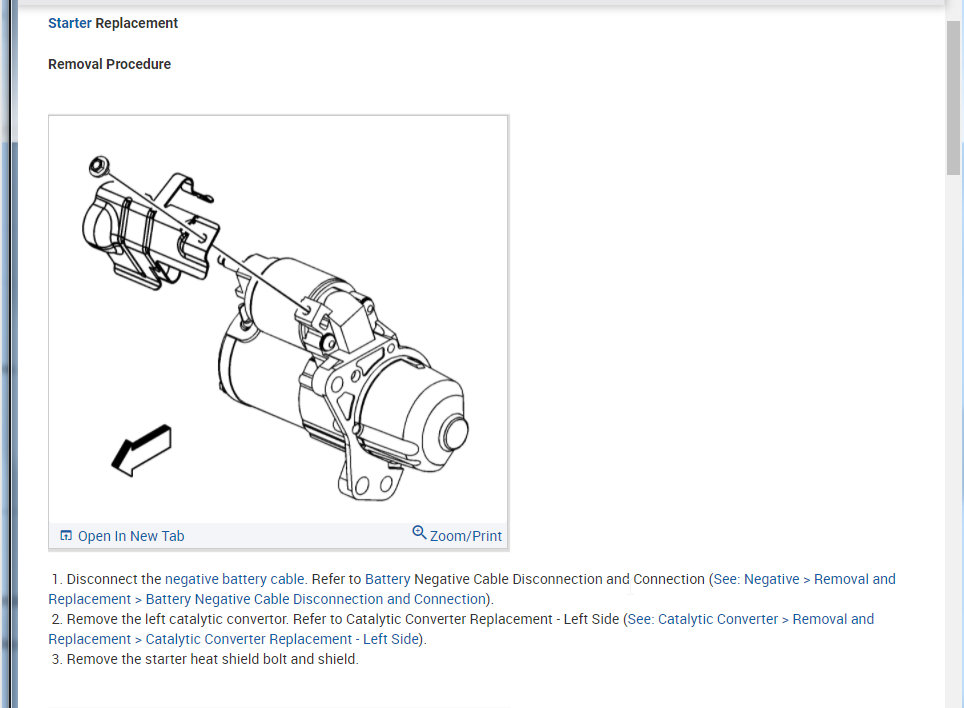 Starter Replacement

Removal Procedure

Open In New Tab

Zoom/Print

1. Disconnect the negative battery cable. Refer to Battery Negative Cable Disconnection and Connection (See: Negative > Removal and Replacement > Battery Negative Cable Disconnection and Connection).
2. Remove the left catalytic convertor. Refer to Catalytic Converter Replacement - Left Side (See: Catalytic Converter > Removal and Replacement > Catalytic Converter Replacement - Left Side).
3. Remove the starter heat shield bolt and shield.