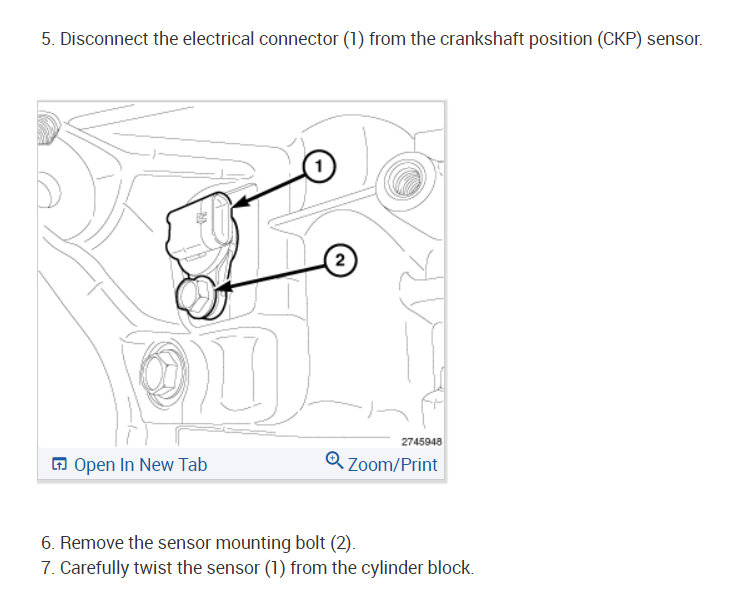 5. Disconnect the electrical connector (1) from the crankshaft position (CKP) sensor.

1

2

2745948

Open In New Tab

Zoom/Print

6. Remove the sensor mounting bolt (2).
7. Carefully twist the sensor (1) from the cylinder block.