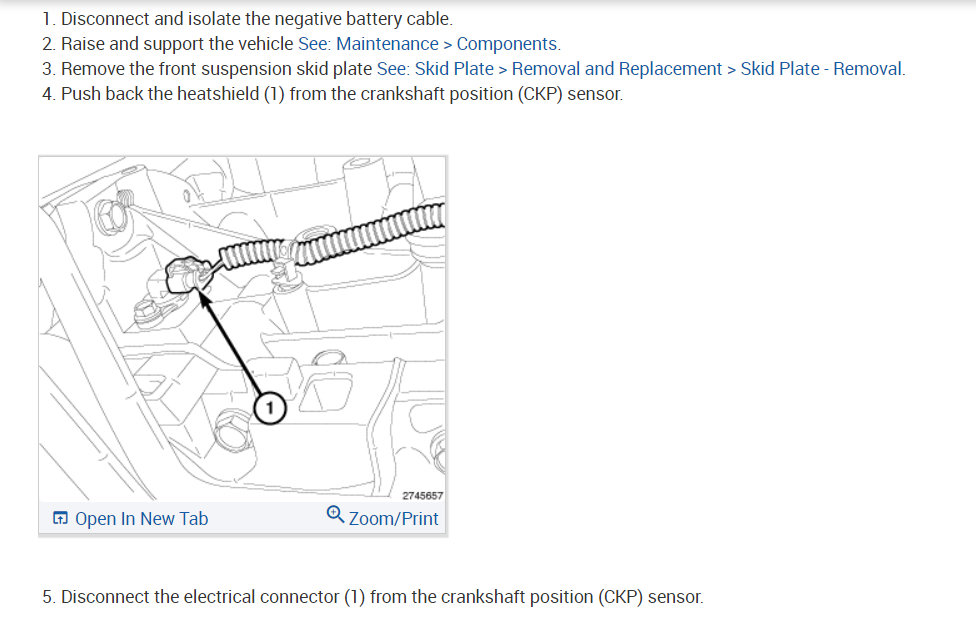 1. Disconnect and isolate the negative battery cable.
2. Raise and support the vehicle See: Maintenance > Components.
3. Remove the front suspension skid plate See: Skid Plate > Removal and Replacement > Skid Plate - Removal.
4. Push back the heatshield (1) from the crankshaft position (CKP) sensor.

1

2745657

Open In New Tab

Zoom/Print

5. Disconnect the electrical connector (1) from the crankshaft position (CKP) sensor.