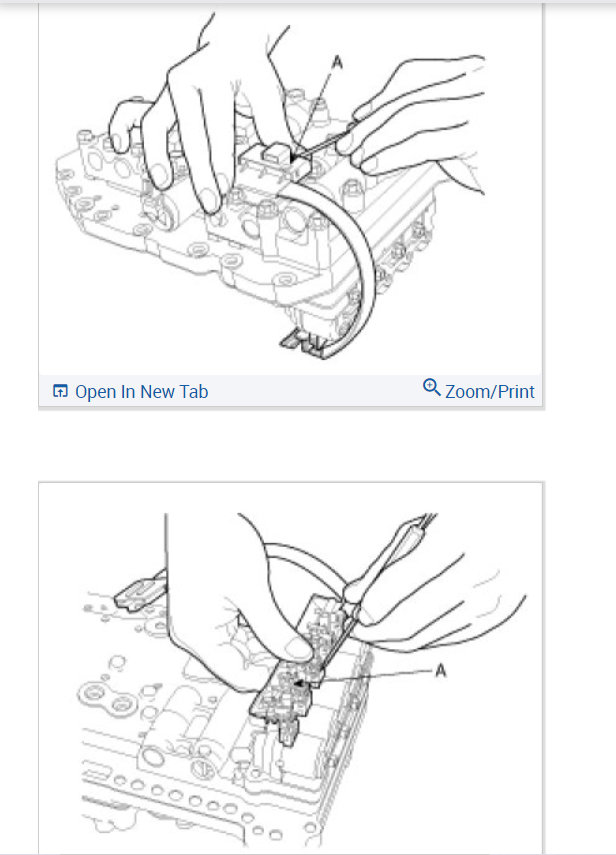 A

Open In New Tab

Zoom/Print

A