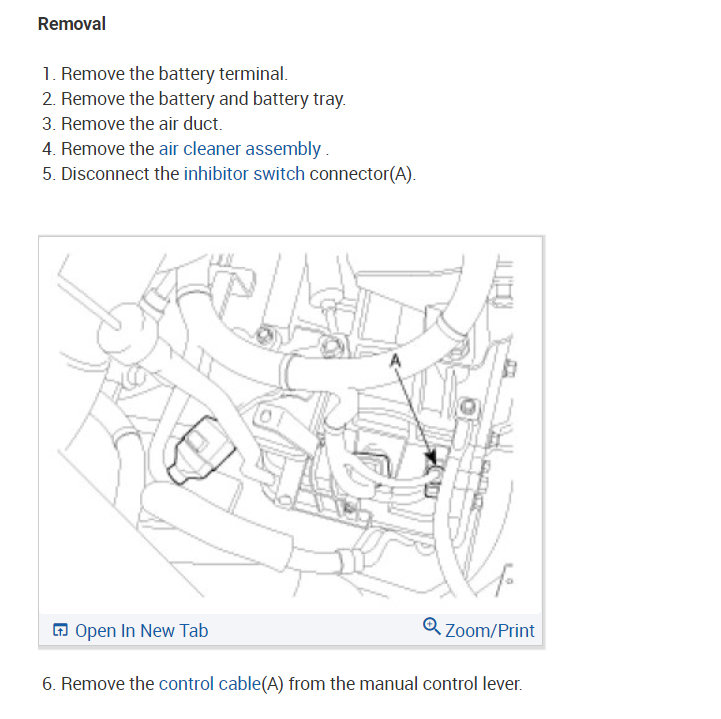 Removal

1. Remove the battery terminal.
2. Remove the battery and battery tray.
3. Remove the air duct.
4. Remove the air cleaner assembly .
5. Disconnect the inhibitor switch connector(A).

A

Open In New Tab
Zoom/Print

6. Remove the control cable(A) from the manual control lever.