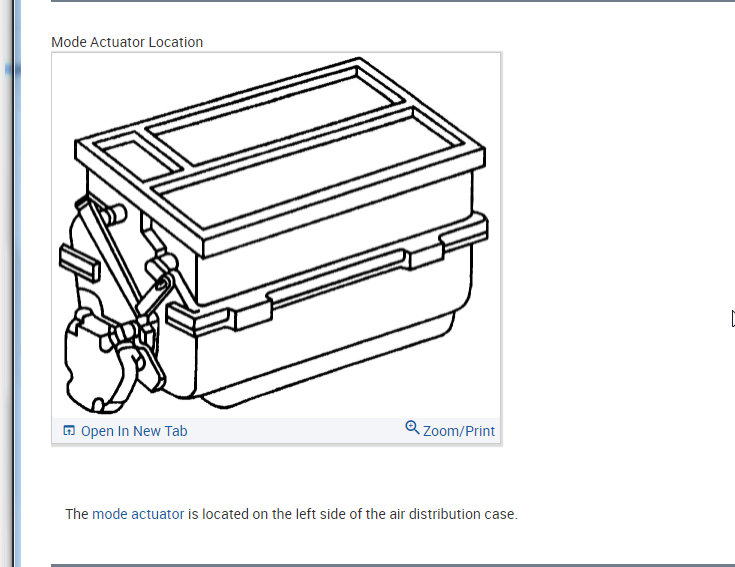 Mode Actuator Location

Open In New Tab

Zoom/Print

The mode actuator is located on the left side of the air distribution case.