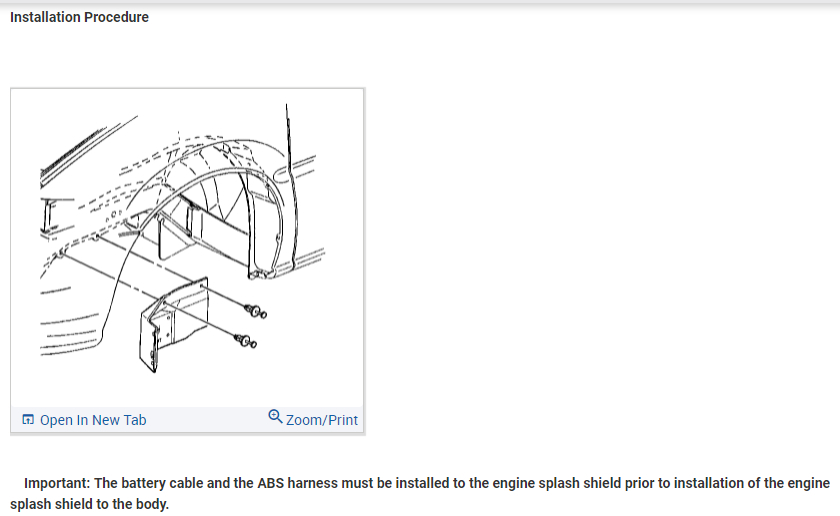 Installation Procedure

Open In New Tab

Zoom/Print

Important: The battery cable and the ABS harness must be installed to the engine splash shield prior to installation of the engine splash shield to the body.