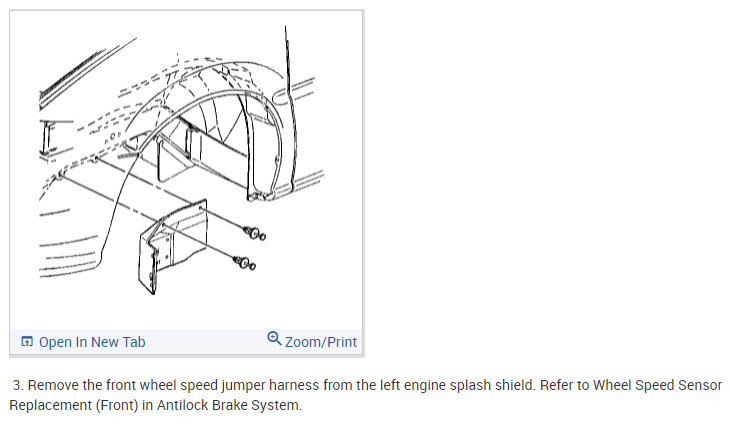 Open In New Tab

Zoom/Print

3. Remove the front wheel speed jumper harness from the left engine splash shield. Refer to Wheel Speed Sensor Replacement (Front) in Antilock Brake System.