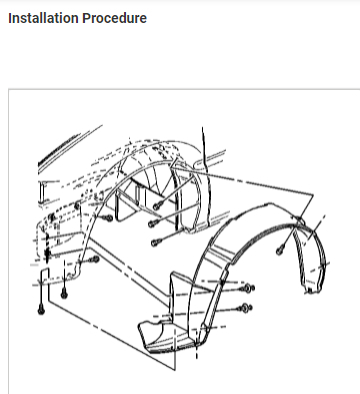 Installation Procedure