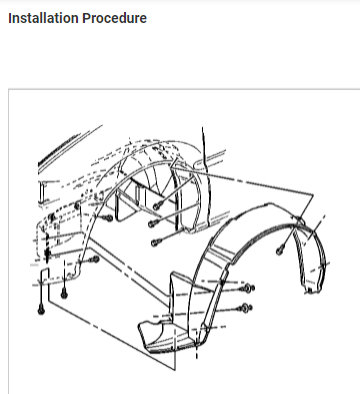 Installation Procedure