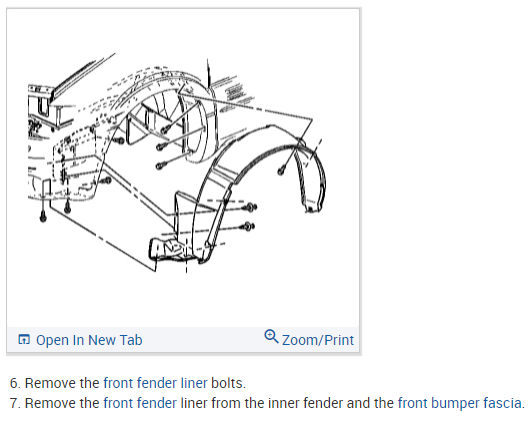 Open In New Tab

Zoom/Print

6. Remove the front fender liner bolts.
7. Remove the front fender liner from the inner fender and the front bumper fascia.