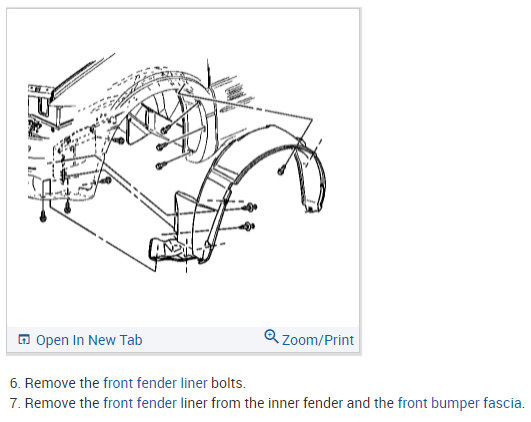 Open In New Tab
Zoom/Print

6. Remove the front fender liner bolts.
7. Remove the front fender liner from the inner fender and the front bumper fascia.