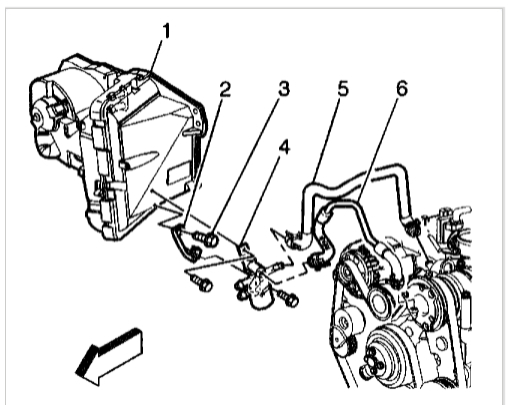 1
2
3
5
6
4