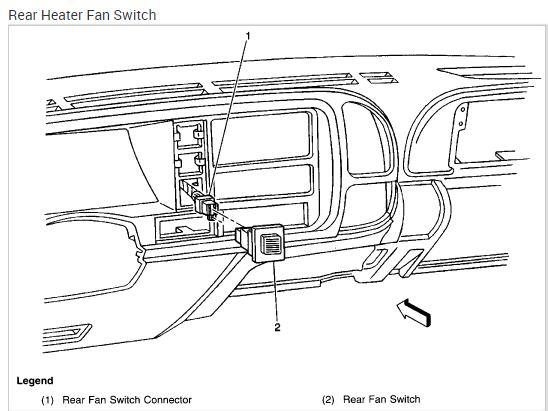 Rear Heater Fan Switch

1

2

Legend

(1) Rear Fan Switch Connector

(2) Rear Fan Switch