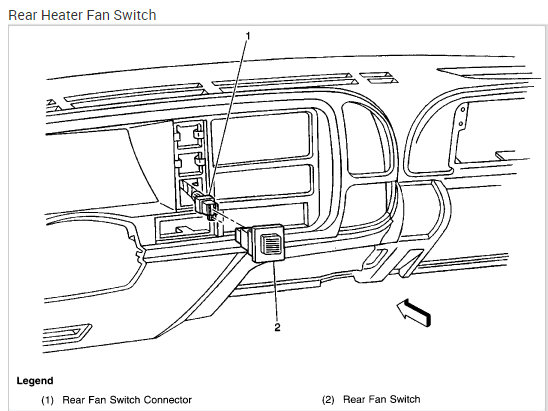 Rear Heater Fan Switch

1

2

Legend

(1) Rear Fan Switch Connector

(2) Rear Fan Switch