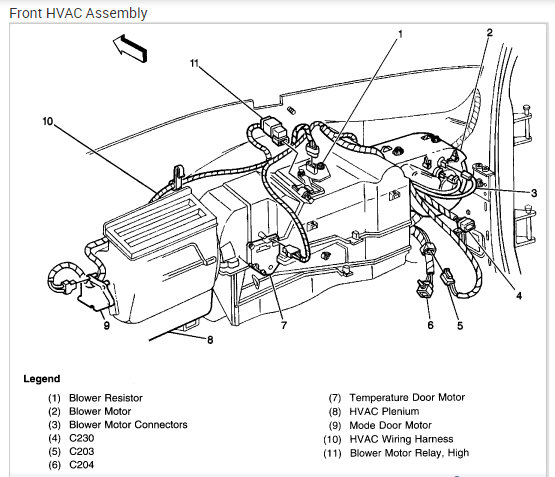 Front HVAC Assembly

1
2
11
10
3
4
9
7
6
5
8

Legend

(1) Blower Resistor
(2) Blower Motor
(3) Blower Motor Connectors
(4) C230
(5) C203
(6) C204

(7) Temperature Door Motor
(8) HVAC Plenium
(9) Mode Door Motor
(10) HVAC Wiring Harness
(11) Blower Motor Relay, High