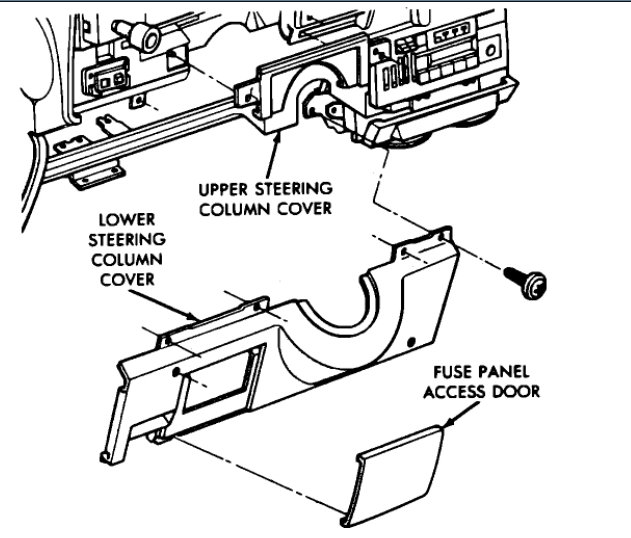 UPPER STEERING COLUMN COVER

LOWER STEERING COLUMN COVER

FUSE PANEL ACCESS DOOR