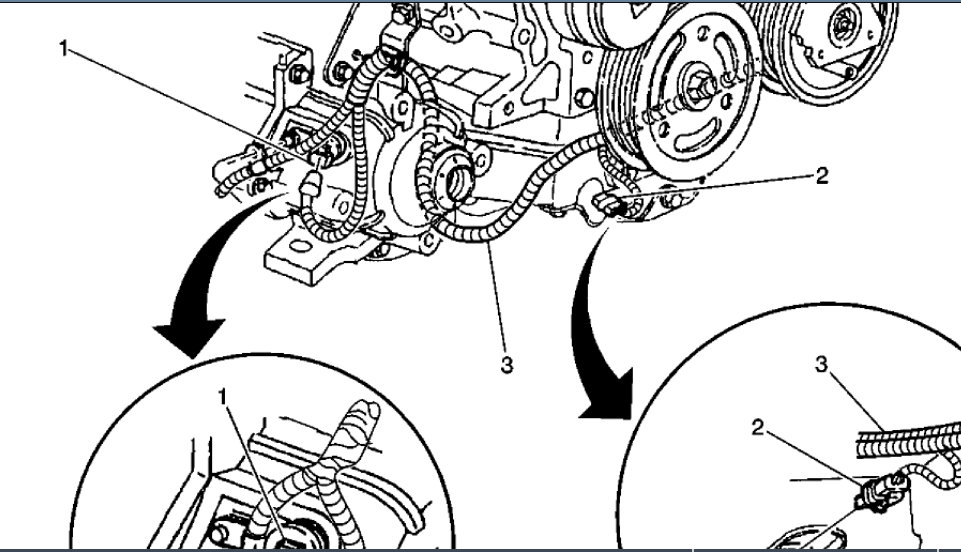 1
2
3
1
3
2