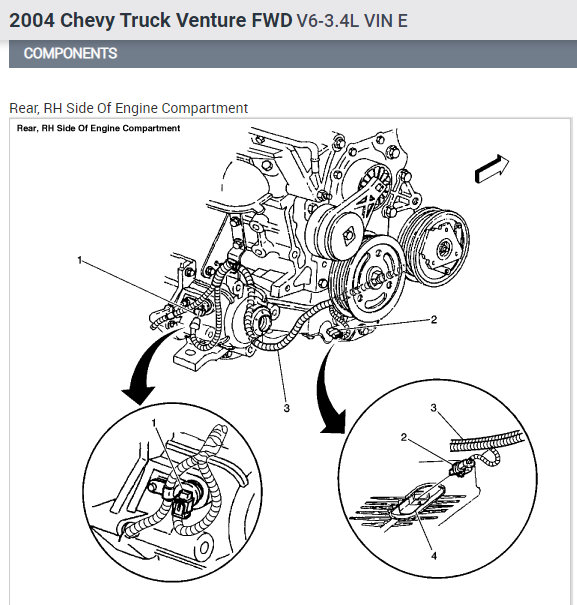 2004 Chevy Truck Venture FWD V6-3.4L VIN E

COMPONENTS

Rear, RH Side Of Engine Compartment

Rear, RH Side Of Engine Compartment

1

2

3

1

3

2

4